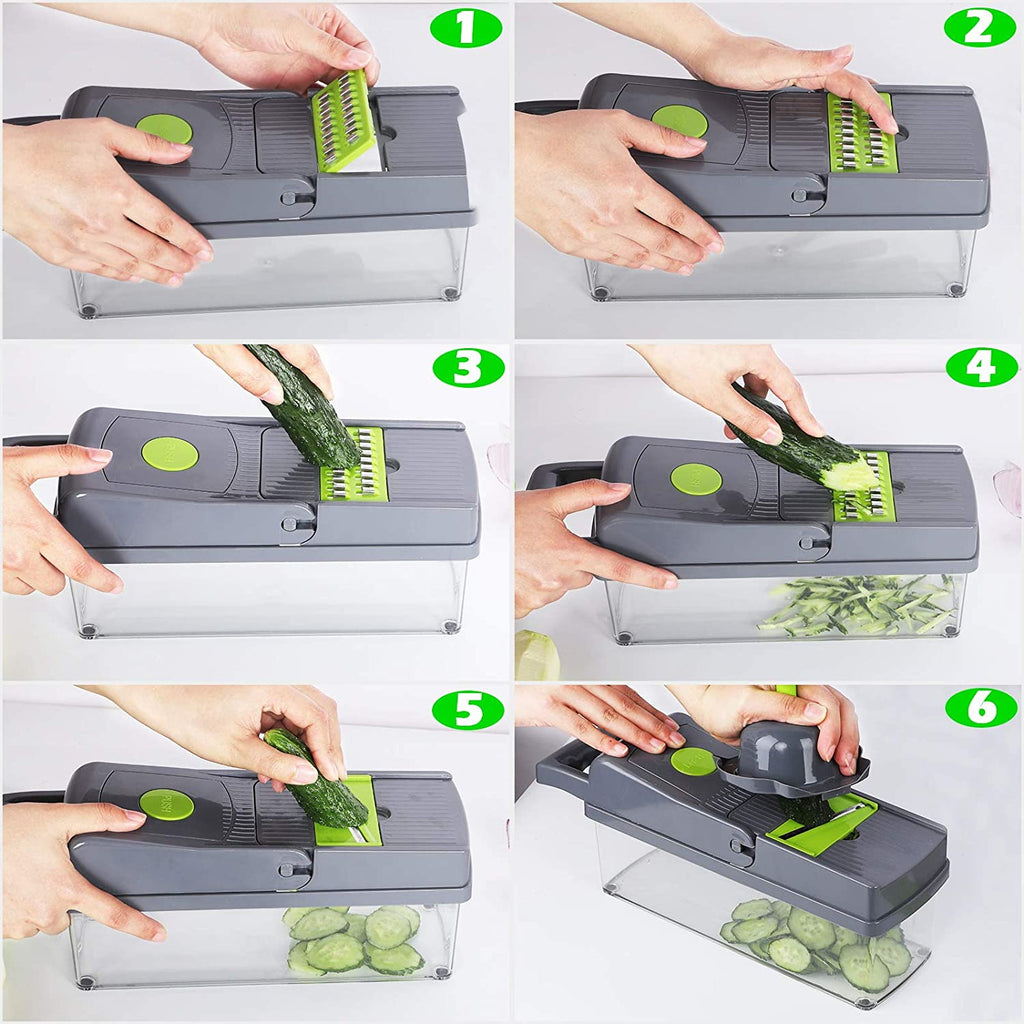 1
2
3
4
5
6