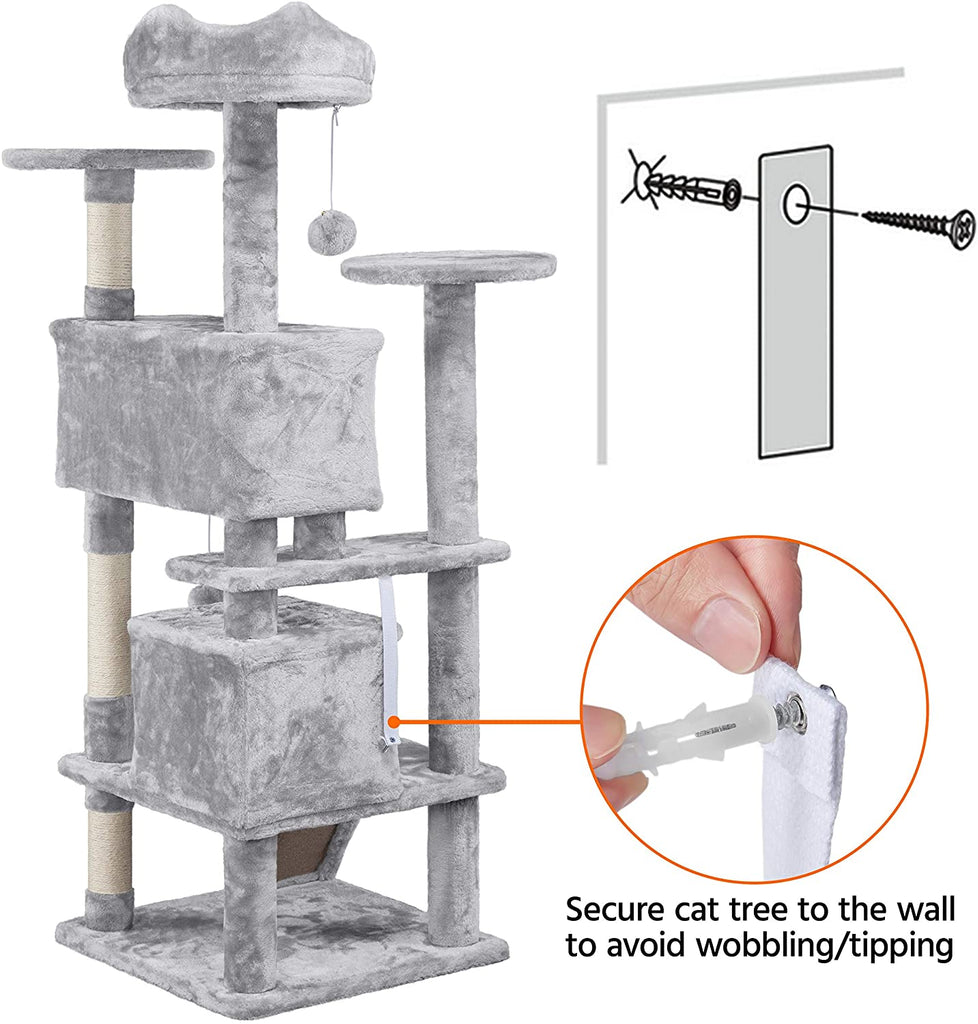 Secure cat tree to the wall to avoid wobbling/tipping