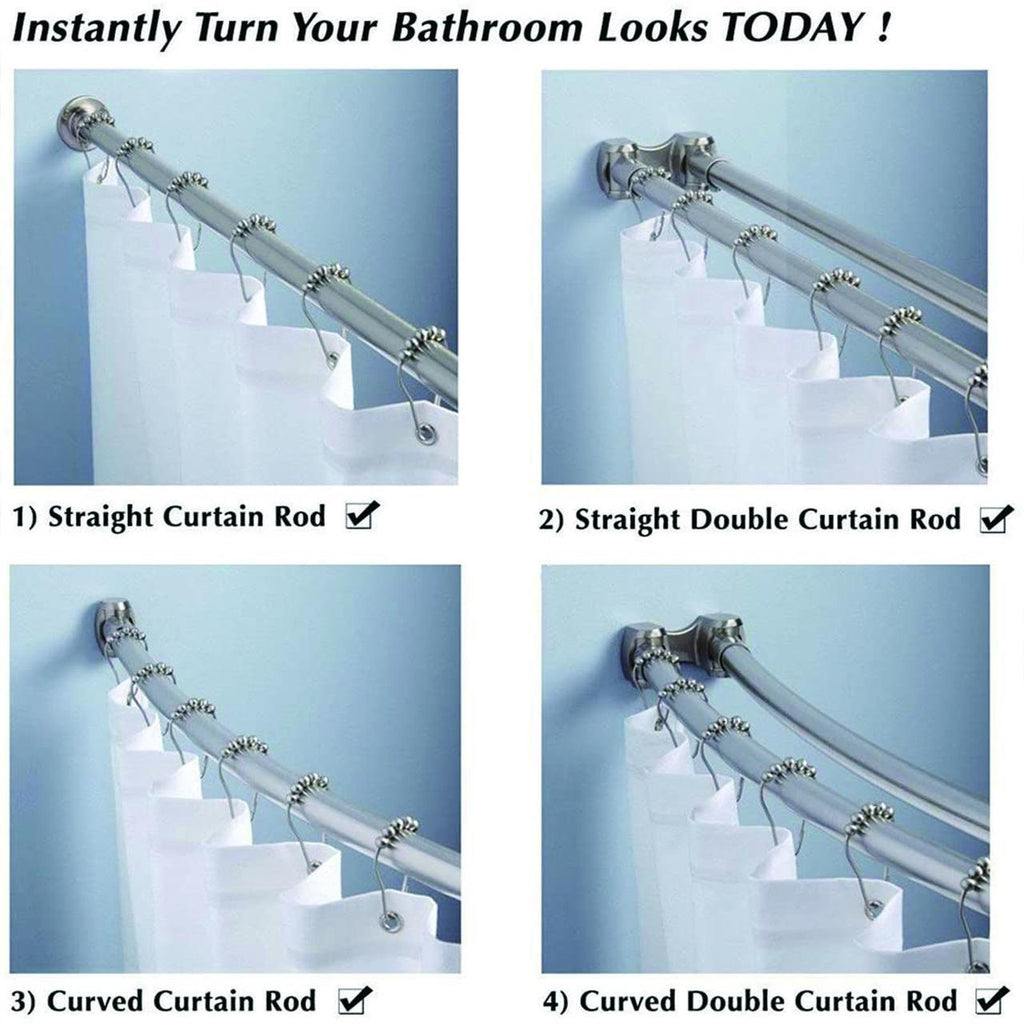 Instantly Turn Your Bathroom Looks TODAY !

1) Straight Curtain Rod ✔

2) Straight Double Curtain Rod ✔

3) Curved Curtain Rod ✔

4) Curved Double Curtain Rod ✔